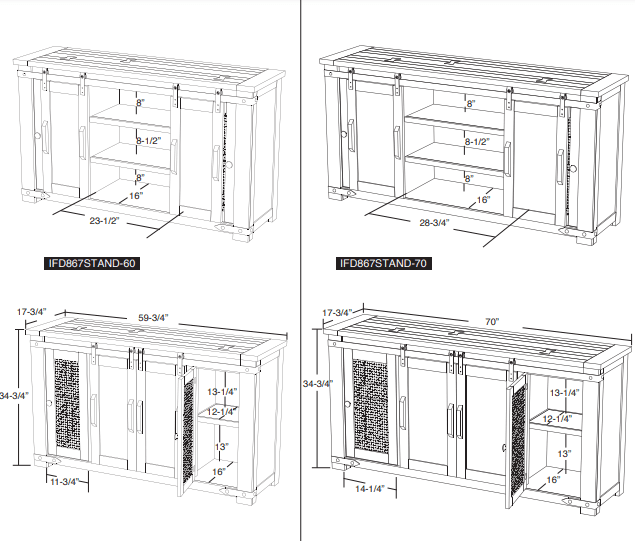 8"
8-1/2"
8"
16"
23-1/2"

IFD867STAND-60

17-3/4"
59-3/4"
34-3/4"
13-1/4"
12-1/4"
13"
16"
11-3/4"

8"
8-1/2"
8"
16"
28-3/4"

IFD867STAND-70

17-3/4"
70"
34-3/4"
13-1/4"
12-1/4"
13"
16"
14-1/4"